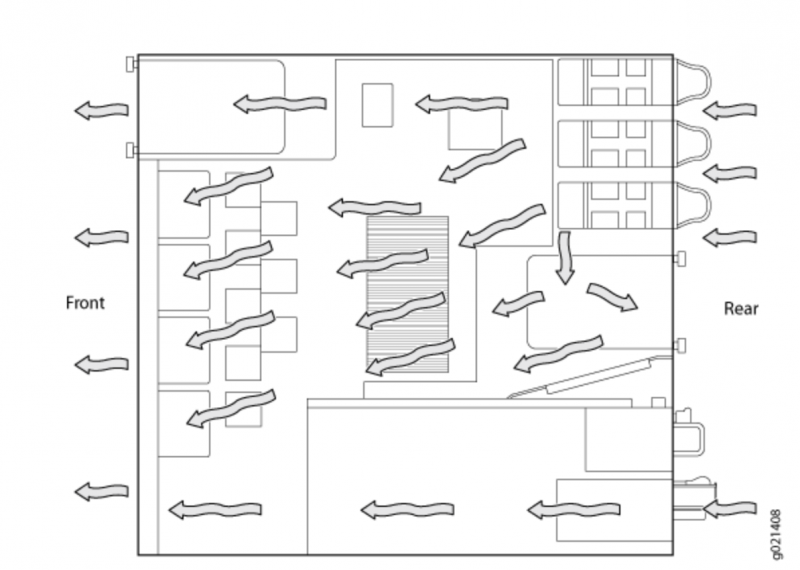 Front

Rear

g021408